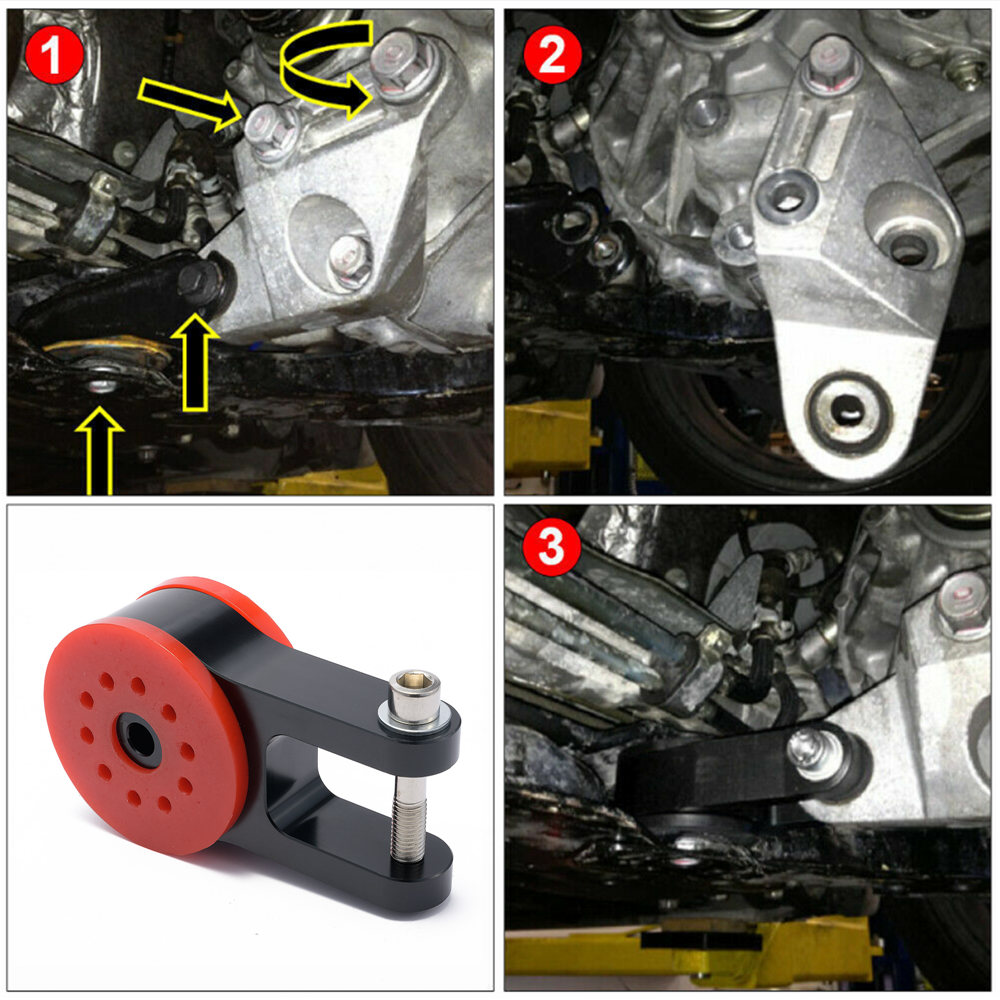 1

2

3